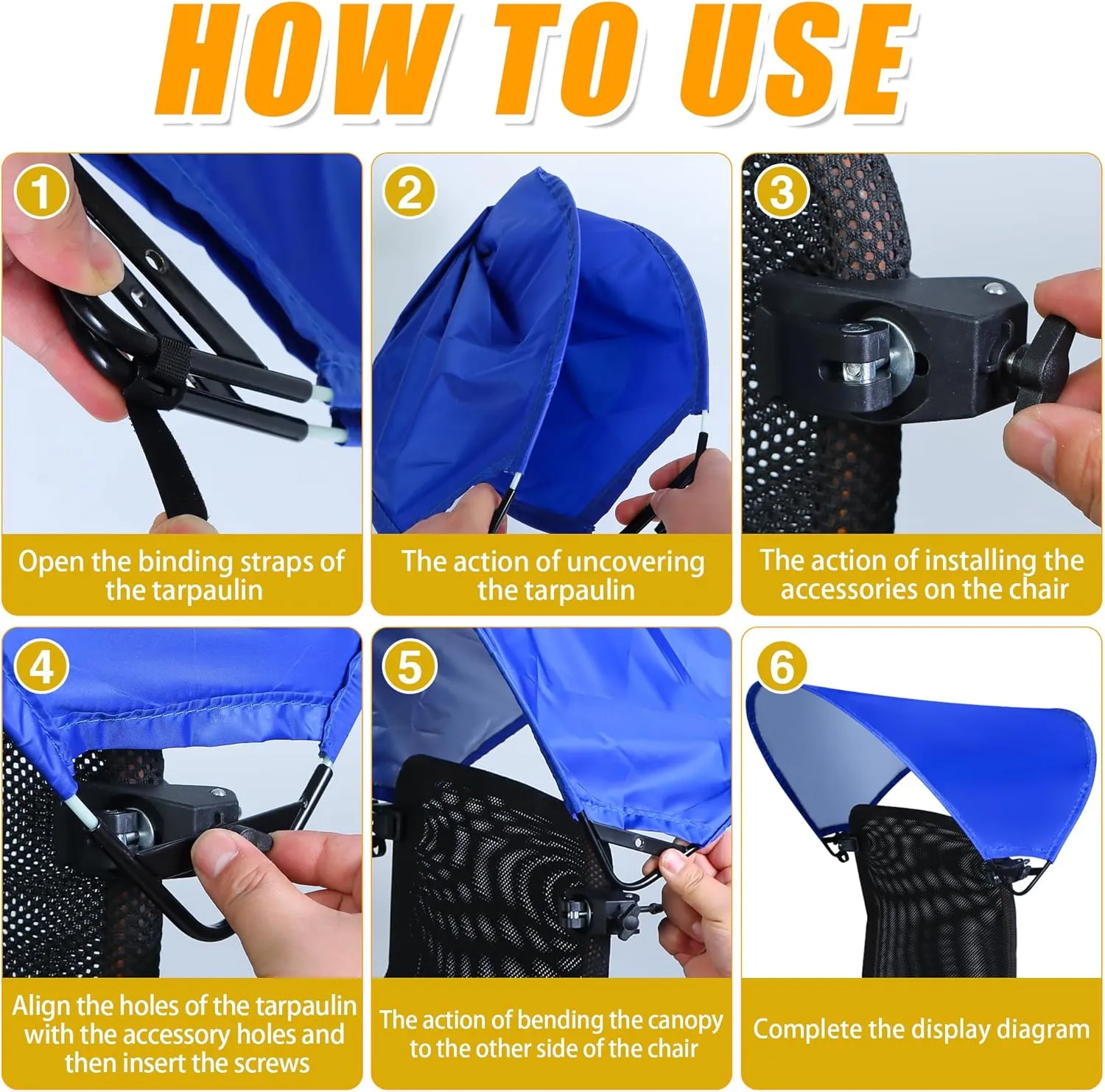 HOW TO USE

1
Open the binding straps of the tarpaulin

2
The action of uncovering the tarpaulin

3
The action of installing the accessories on the chair

4
Align the holes of the tarpaulin with the accessory holes and then insert the screws

5
The action of bending the canopy to the other side of the chair

6
Complete the display diagram